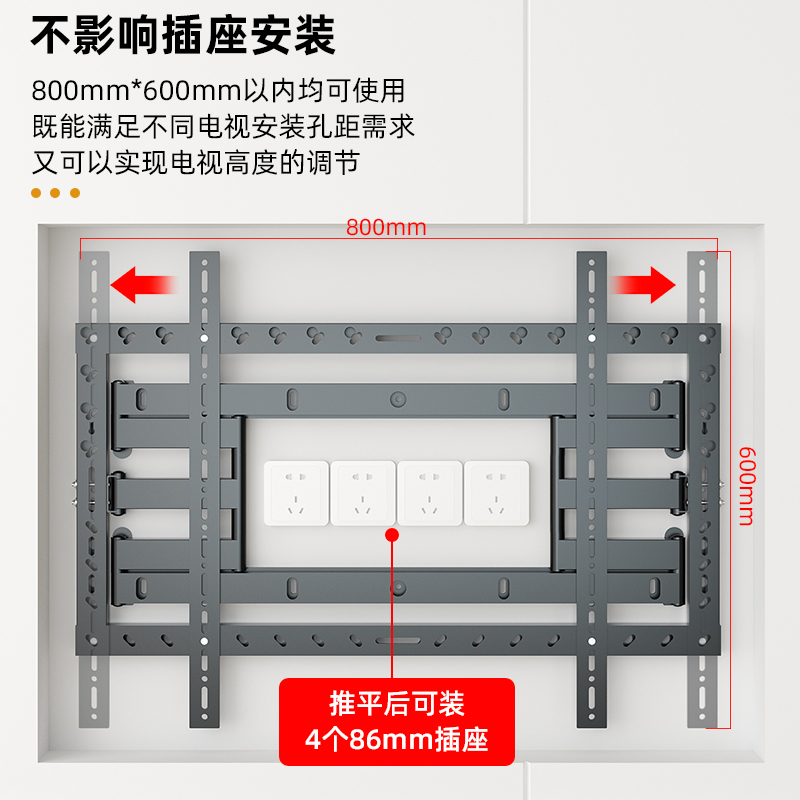 不影响插座安装

800mm*600mm以内均可使用
既能满足不同电视安装孔距需求
又可以实现电视高度的调节

800mm

600mm

推平后可装
4个86mm插座