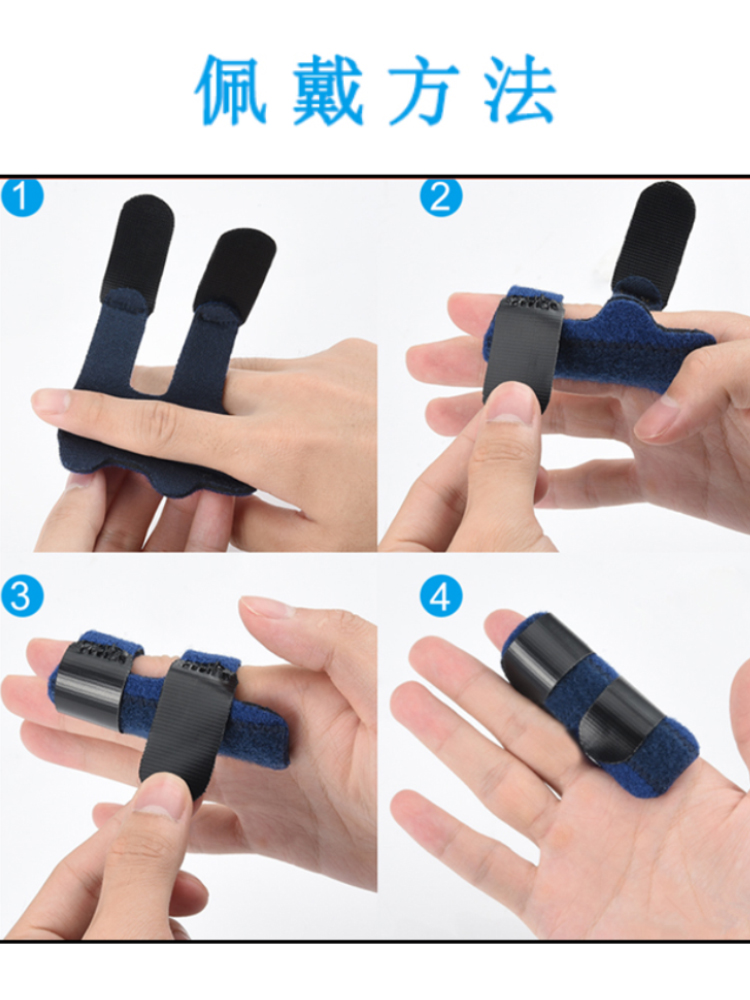 佩戴方法

1

2

3

4